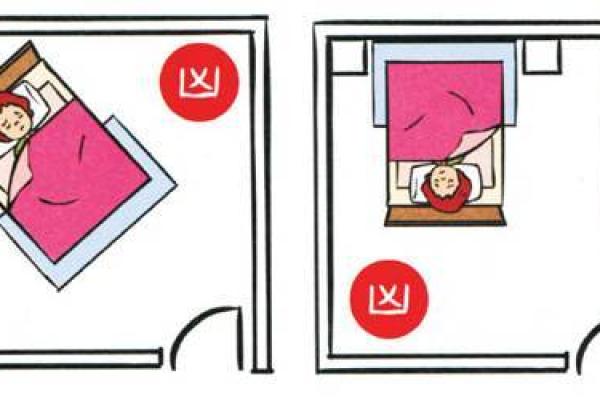 凶

凶